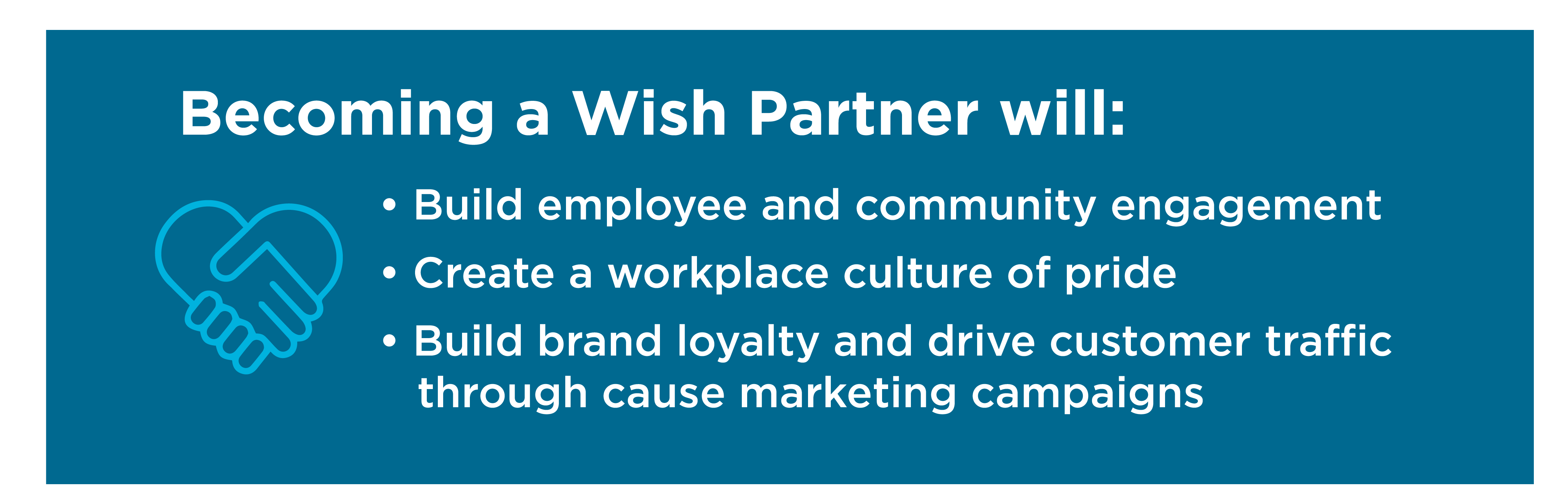 Becoming a Wish Partner will:

• Build employee and community engagement
• Create a workplace culture of pride
• Build brand loyalty and drive customer traffic through cause marketing campaigns